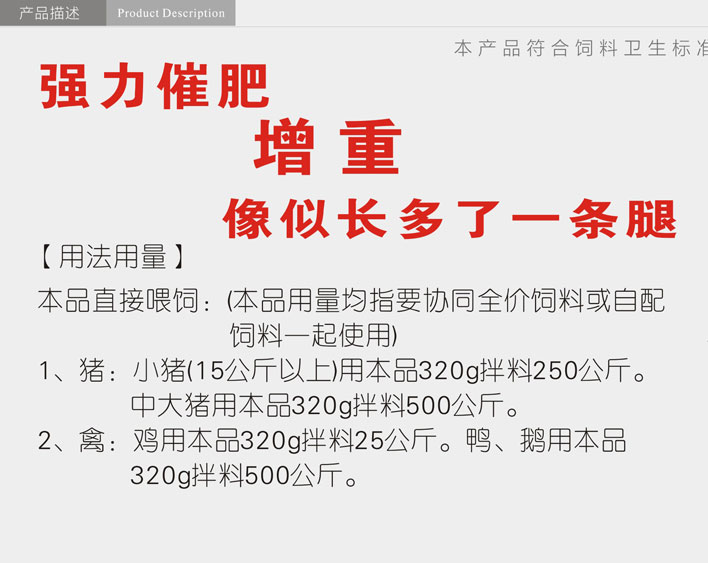 产品描述 Product Description

本产品符合饲料卫生标准

强力催肥

增重

像似长多了一条腿

【用法用量】

本品直接喂饲：(本品用量均指要协同全价饲料或自配饲料一起使用)

1、猪：小猪(15公斤以上)用本品320g拌料250公斤。中大猪用本品320g拌料500公斤。

2、禽：鸡用本品320g拌料25公斤。鸭、鹅用本品320g拌料500公斤。